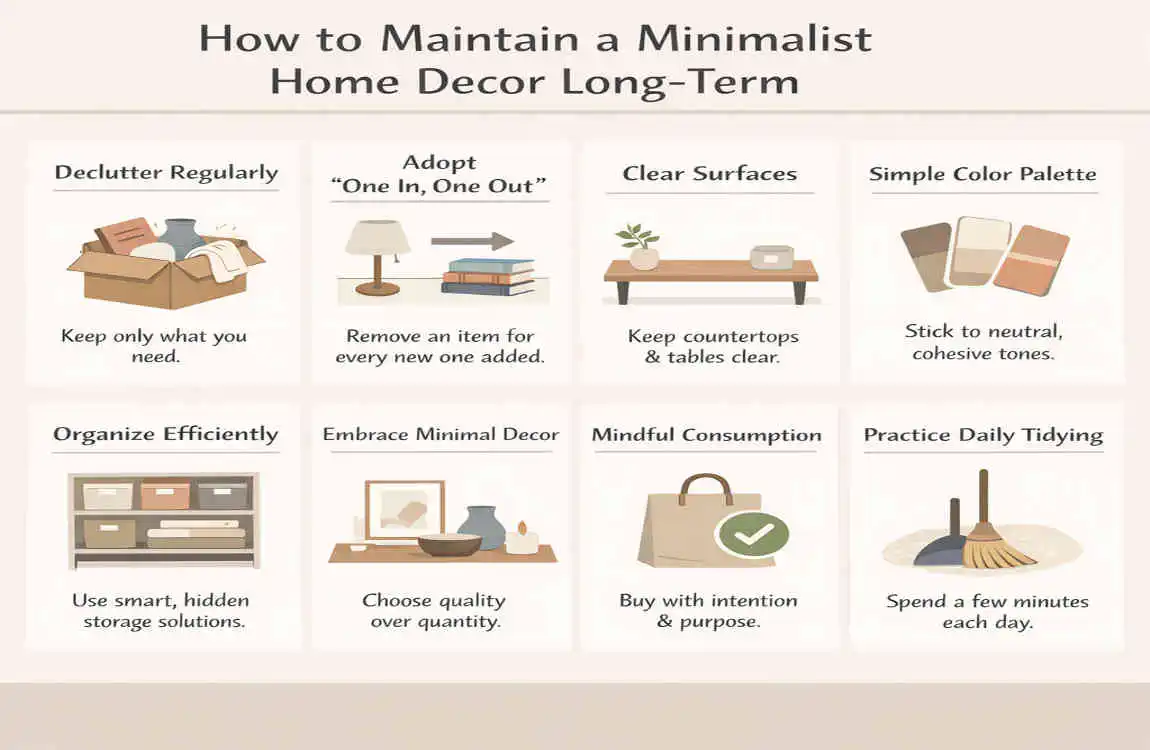 How to Maintain a Minimalist Home Decor Long-Term

Declutter Regularly

Keep only what you need.

Adopt "One In, One Out"

Remove an item for every new one added.

Clear Surfaces

Keep countertops & tables clear.

Simple Color Palette

Stick to neutral, cohesive tones.

Organize Efficiently

Use smart, hidden storage solutions.

Embrace Minimal Decor

Choose quality over quantity.

Mindful Consumption

Buy with intention & purpose.

Practice Daily Tidying

Spend a few minutes each day.